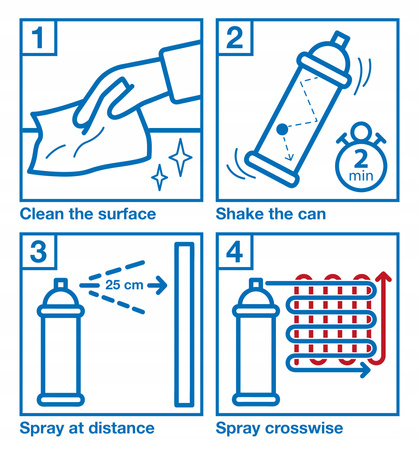 1

Clean the surface

2

2 min

Shake the can

3

25 cm

Spray at distance

4

Spray crosswise